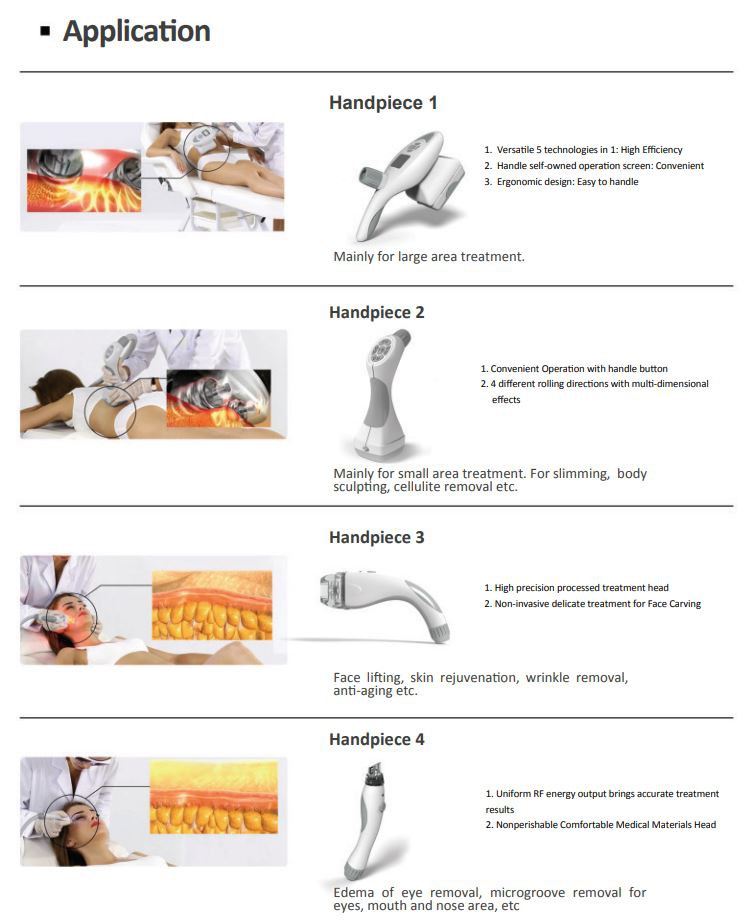 ▪ Application

Handpiece 1

1. Versatile 5 technologies in 1: High Efficiency
2. Handle self-owned operation screen: Convenient
3. Ergonomic design: Easy to handle

Mainly for large area treatment.

Handpiece 2

1. Convenient Operation with handle button
2. 4 different rolling directions with multi-dimensional effects

Mainly for small area treatment. For slimming, body sculpting, cellulite removal etc.

Handpiece 3

1. High precision processed treatment head
2. Non-invasive delicate treatment for Face Carving

Face lifting, skin rejuvenation, wrinkle removal, anti-aging etc.

Handpiece 4

1. Uniform RF energy output brings accurate treatment results
2. Nonperishable Comfortable Medical Materials Head

Edema of eye removal, microgroove removal for eyes, mouth and nose area, etc